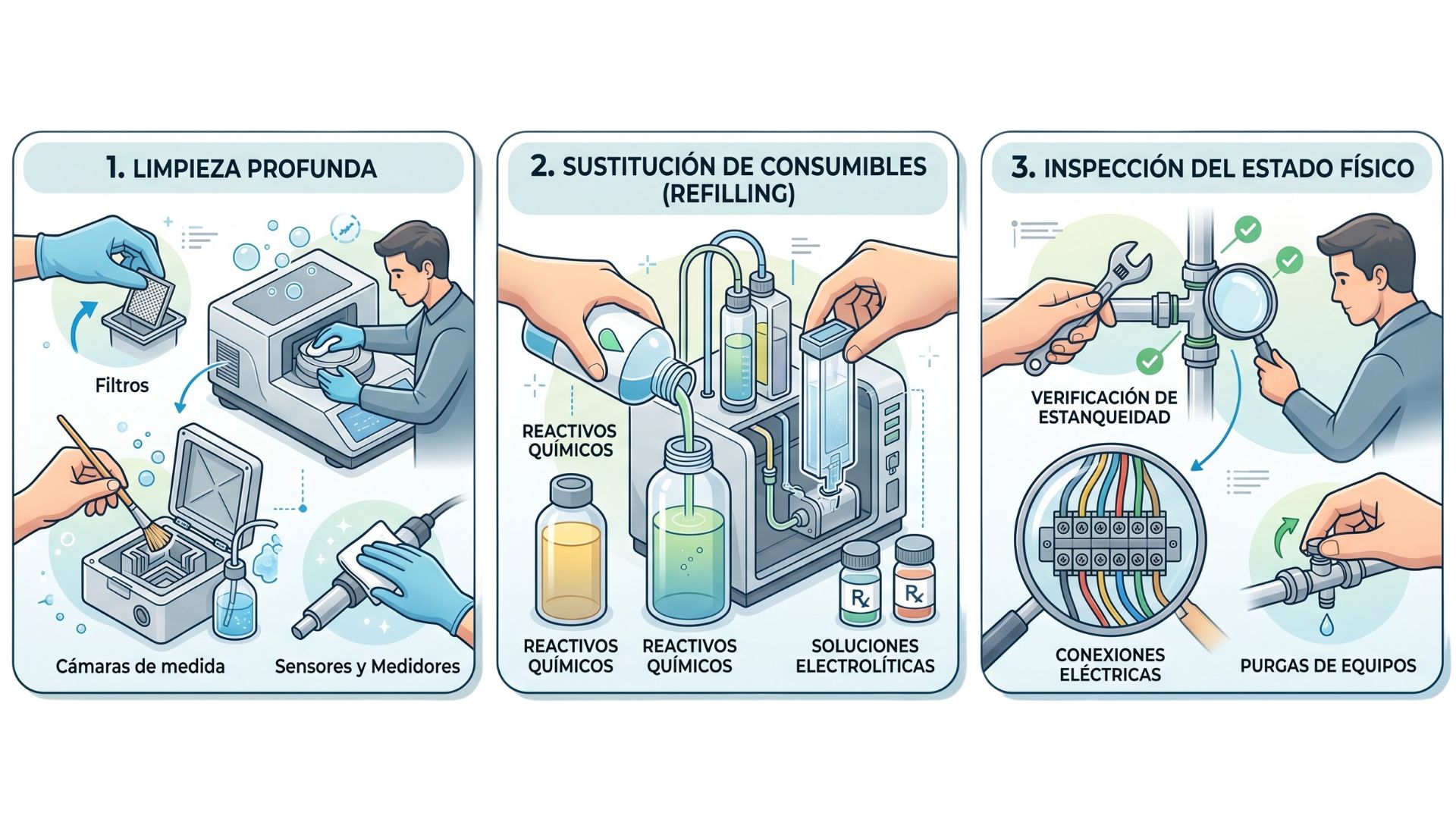 1. LIMPIEZA PROFUNDA

Filtros

Cámaras de medida

Sensores y Medidores

2. SUSTITUCIÓN DE CONSUMIBLES (REFILLING)

REACTIVOS QUÍMICOS

Rx

Rx

REACTIVOS QUÍMICOS

REACTIVOS QUÍMICOS

SOLUCIONES ELECTROLÍTICAS

3. INSPECCIÓN DEL ESTADO FÍSICO

VERIFICACIÓN DE ESTANQUEIDAD

CONEXIONES ELÉCTRICAS

PURGAS DE EQUIPOS