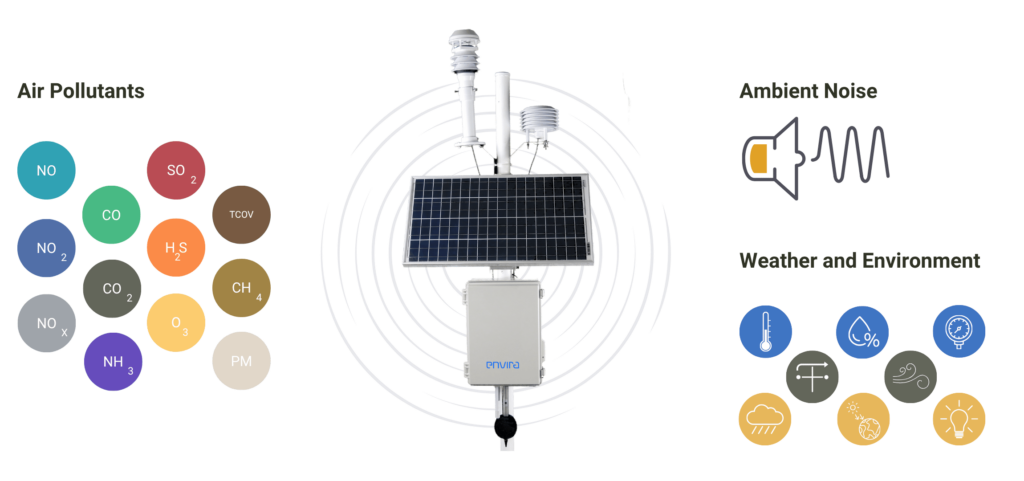 Air Pollutants

NO

$SO_2$

CO

TCOV

$NO_2$

$H_2S$

$CO_2$

$CH_4$

$NO_X$

$O_3$

$NH_3$

PM

envira

Ambient Noise

Weather and Environment

%